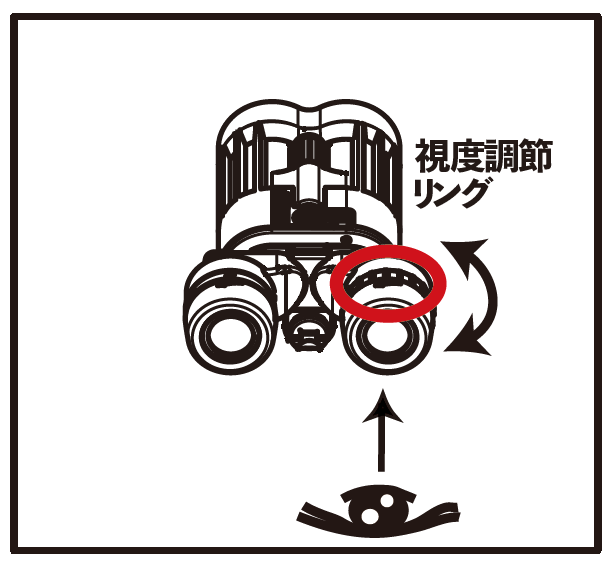 視度調節
リング